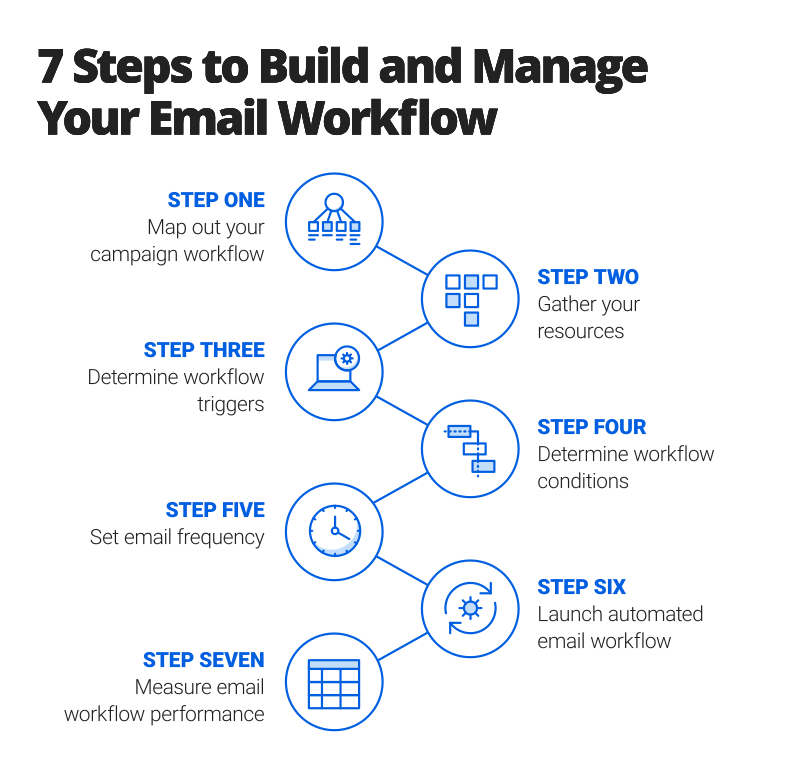 7 Steps to Build and Manage Your Email Workflow

STEP ONE
Map out your campaign workflow

STEP TWO
Gather your resources

STEP THREE
Determine workflow triggers

STEP FOUR
Determine workflow conditions

STEP FIVE
Set email frequency

STEP SIX
Launch automated email workflow

STEP SEVEN
Measure email workflow performance